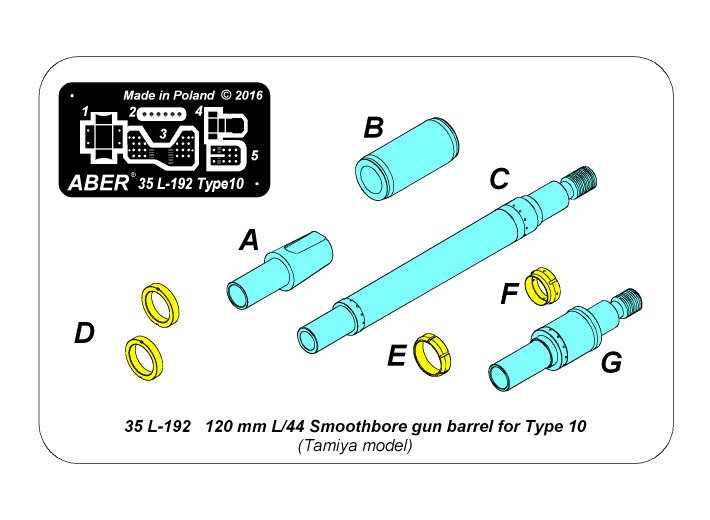 Made in Poland © 2016

1 2 3 4 5

ABER® 35 L-192 Type10

B

C

A

D

F

E

G

35 L-192 120 mm L/44 Smoothbore gun barrel for Type 10
(Tamiya model)