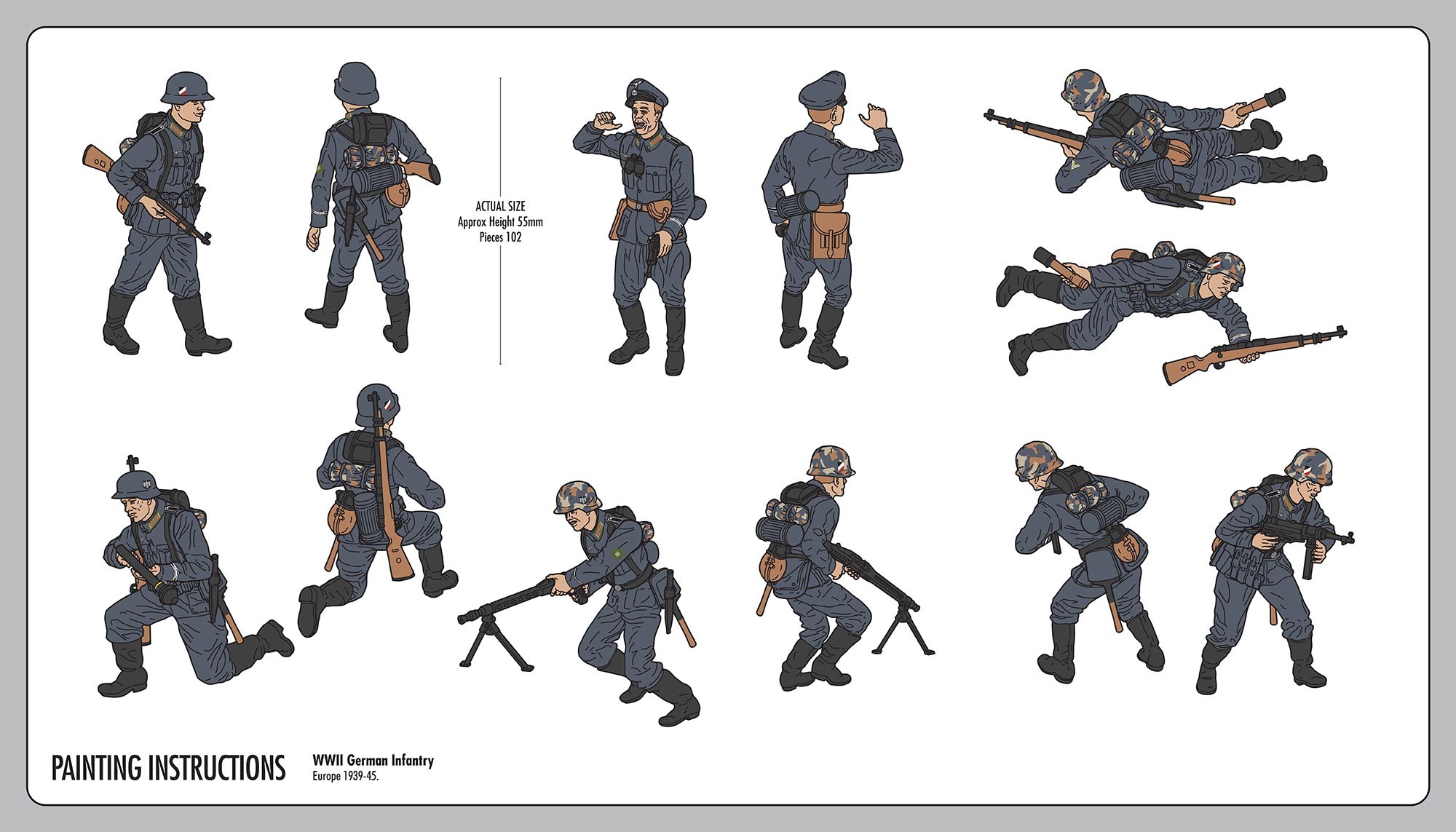 ACTUAL SIZE
Approx Height 55mm
Pieces 102

PAINTING INSTRUCTIONS

WWII German Infantry
Europe 1939-45.