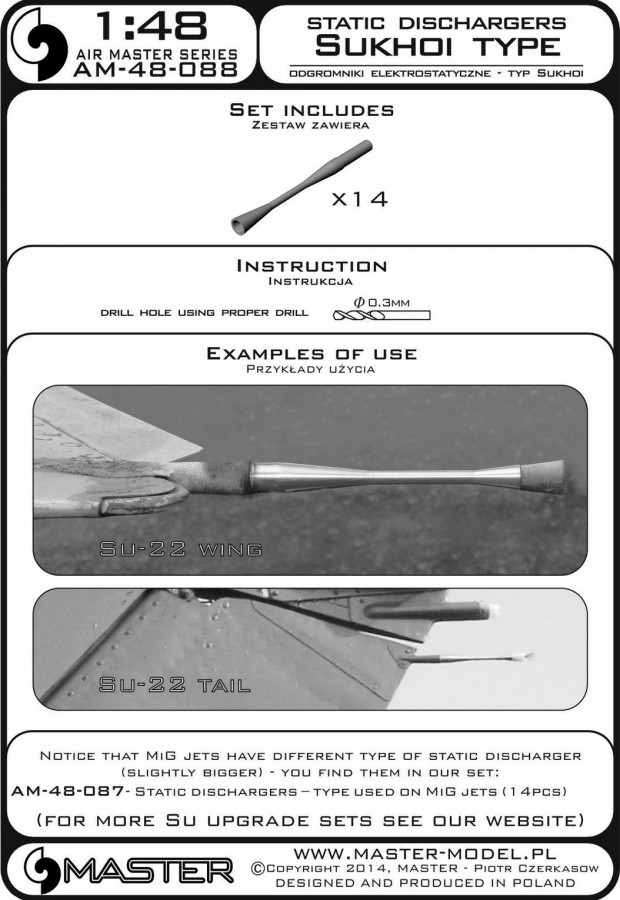 1:48
AIR MASTER SERIES
AM-48-088

STATIC DISCHARGERS
SUKHOI TYPE
ODGROMNIKI ELEKTROSTATYCZNE - TYP SUKHOI

SET INCLUDES
ZESTAW ZAWIERA

X14

INSTRUCTION
INSTRUKCJA

DRILL HOLE USING PROPER DRILL $\phi$ 0.3MM

EXAMPLES OF USE
PRZYKŁADY UŻYCIA

SU-22 WING

SU-22 TAIL

NOTICE THAT MIG JETS HAVE DIFFERENT TYPE OF STATIC DISCHARGER (SLIGHTLY BIGGER) - YOU FIND THEM IN OUR SET:
AM-48-087- STATIC DISCHARGERS – TYPE USED ON MIG JETS (14PCS)
(FOR MORE SU UPGRADE SETS SEE OUR WEBSITE)

MASTER
WWW.MASTER-MODEL.PL
©COPYRIGHT 2014, MASTER - PIOTR CZERKASOW
DESIGNED AND PRODUCED IN POLAND